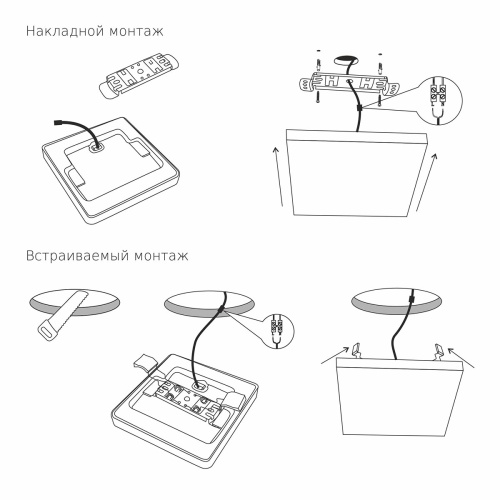 Накладной монтаж

Встраиваемый монтаж