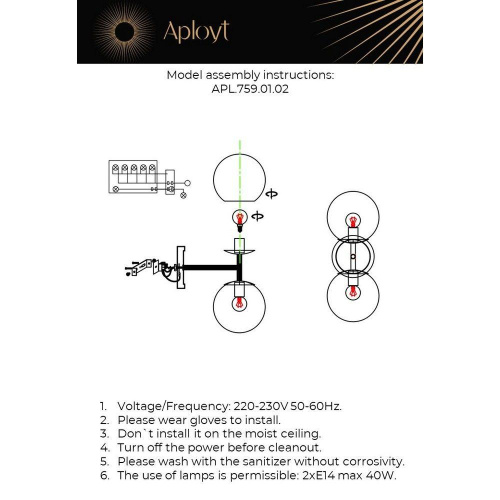 Aployt

Model assembly instructions:
APL.759.01.02

1. Voltage/Frequency: 220-230V 50-60Hz.
2. Please wear gloves to install.
3. Don`t install it on the moist ceiling.
4. Turn off the power before cleanout.
5. Please wash with the sanitizer without corrosivity.
6. The use of lamps is permissible: 2xE14 max 40W.