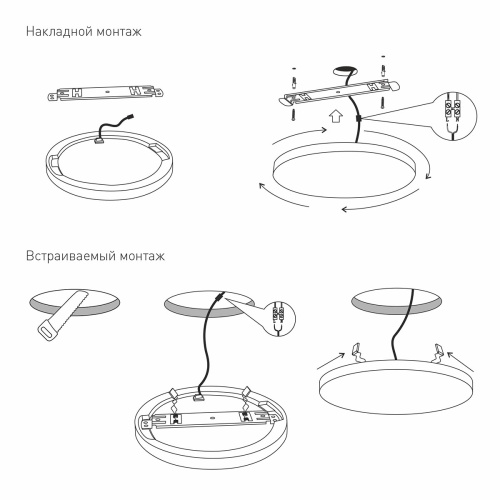 Накладной монтаж

Встраиваемый монтаж