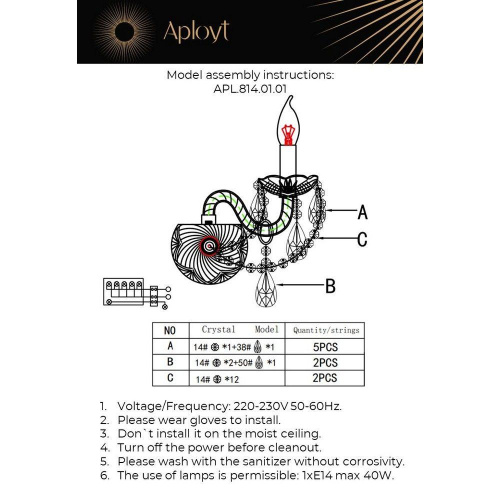 Aployt

Model assembly instructions:
APL.814.01.01

A
C
B

| NO | Crystal Model | Quantity/strings |
|---|---|---|
| A | 14# *1+38# *1 | 5PCS |
| B | 14# *2+50# *1 | 2PCS |
| C | 14# *12 | 2PCS |

1. Voltage/Frequency: 220-230V 50-60Hz.
2. Please wear gloves to install.
3. Don`t install it on the moist ceiling.
4. Turn off the power before cleanout.
5. Please wash with the sanitizer without corrosivity.
6. The use of lamps is permissible: 1xE14 max 40W.