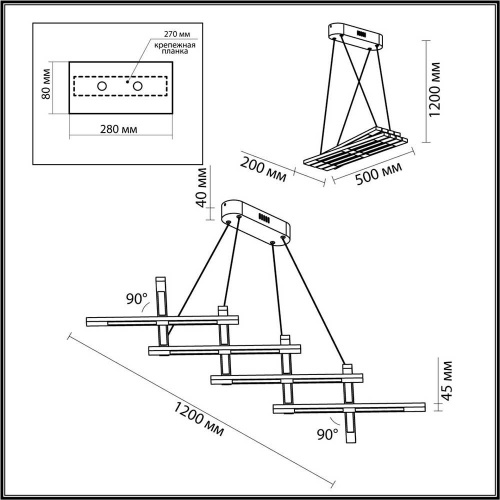 270 мм
крепежная планка
80 мм
280 мм
1200 мм
200 мм
500 мм
40 мм
90°
45 мм
1200 мм
90°