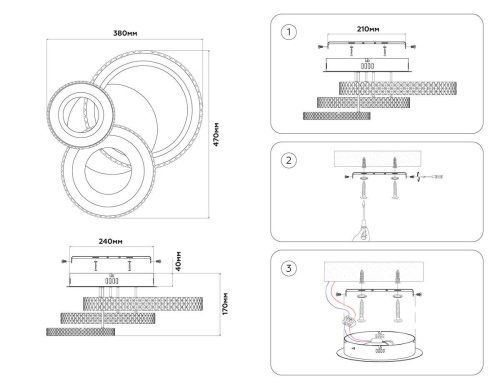 380мм

470мм

240мм

40мм

170мм

1

210мм

2

3