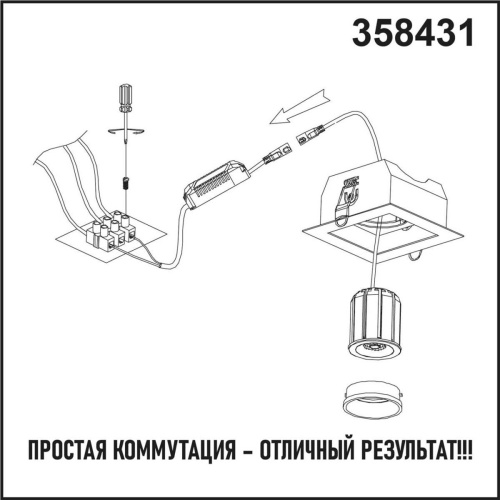 358431

ПРОСТАЯ КОММУТАЦИЯ – ОТЛИЧНЫЙ РЕЗУЛЬТАТ!!!