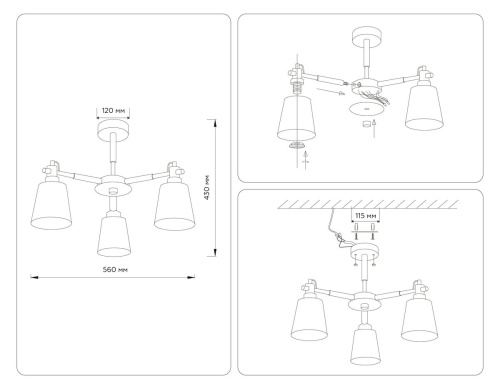 120 мм

430 мм

560 мм

115 мм