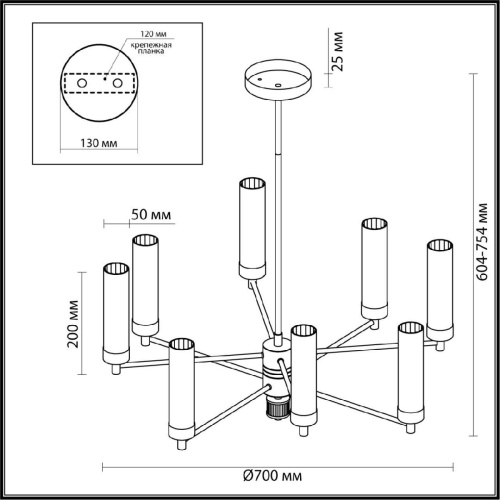 120 мм
крепежная планка
130 мм
25 мм
50 мм
200 мм
604-754 мм
Ø700 мм