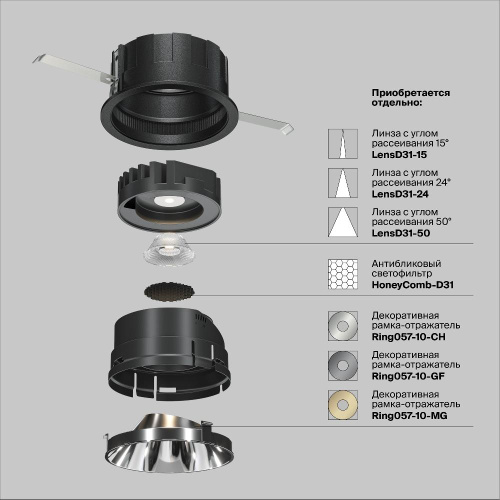 Приобретается отдельно:

Линза с углом рассеивания 15°
LensD31-15

Линза с углом рассеивания 24°
LensD31-24

Линза с углом рассеивания 50°
LensD31-50

Антибликовый светофильтр
HoneyComb-D31

Декоративная рамка-отражатель
Ring057-10-CH

Декоративная рамка-отражатель
Ring057-10-GF

Декоративная рамка-отражатель
Ring057-10-MG