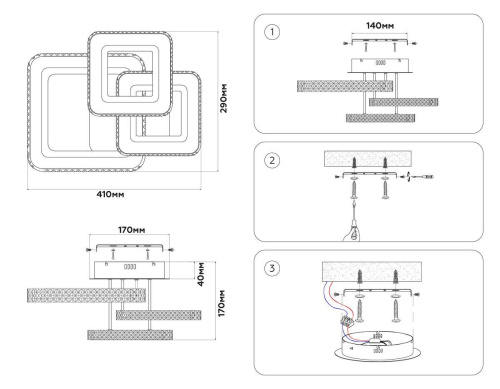 290мм
410мм
170мм
40мм
170мм
1
140мм
2
3