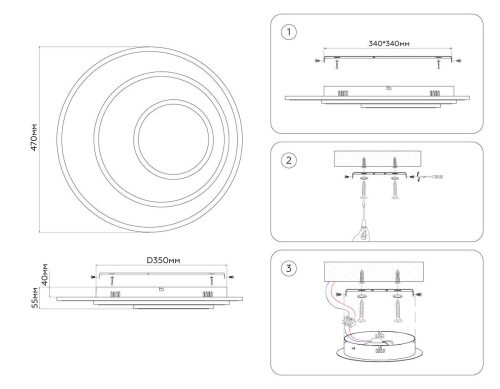 470мм

D350мм

40мм

55мм

1

340*340мм

2

3