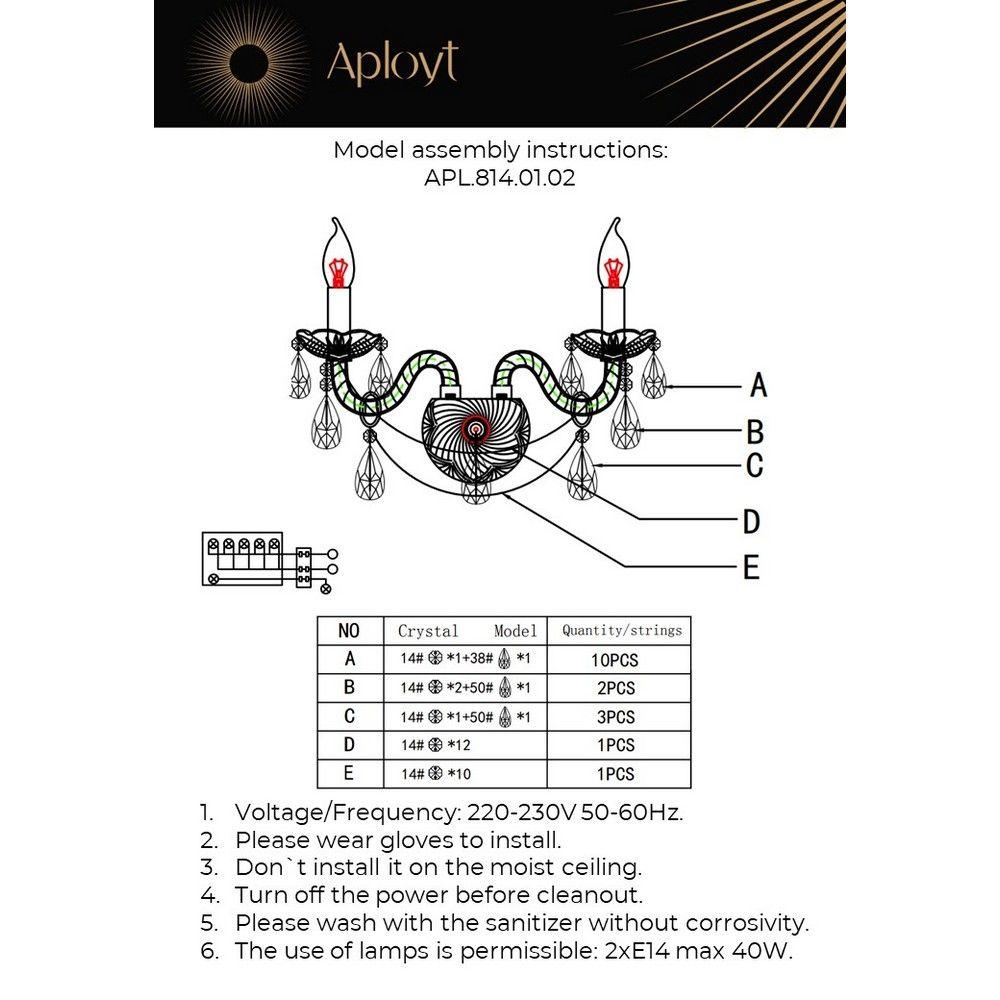 Aployt

Model assembly instructions:
APL.814.01.02

A
B
C
D
E

| NO | Crystal Model | Quantity/strings |
|---|---|---|
| A | 14# *1+38# *1 | 10PCS |
| B | 14# *2+50# *1 | 2PCS |
| C | 14# *1+50# *1 | 3PCS |
| D | 14# *12 | 1PCS |
| E | 14# *10 | 1PCS |

1. Voltage/Frequency: 220-230V 50-60Hz.
2. Please wear gloves to install.
3. Don`t install it on the moist ceiling.
4. Turn off the power before cleanout.
5. Please wash with the sanitizer without corrosivity.
6. The use of lamps is permissible: 2xE14 max 40W.