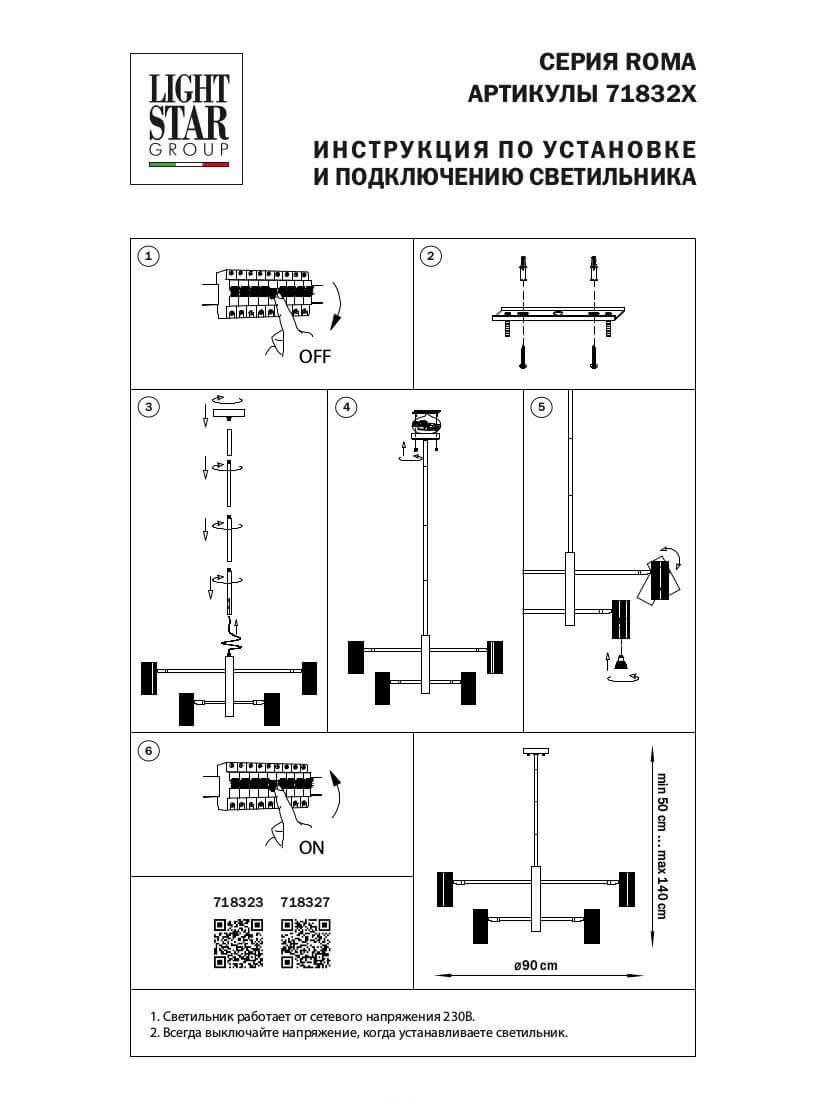 LIGHT STAR GROUP

СЕРИЯ ROMA
АРТИКУЛЫ 71832X

ИНСТРУКЦИЯ ПО УСТАНОВКЕ
И ПОДКЛЮЧЕНИЮ СВЕТИЛЬНИКА

1

OFF

2

3

4

5

6

ON

718323 718327

min 50 cm ... max 140 cm

ø90 cm

1. Светильник работает от сетевого напряжения 230В.
2. Всегда выключайте напряжение, когда устанавливаете светильник.