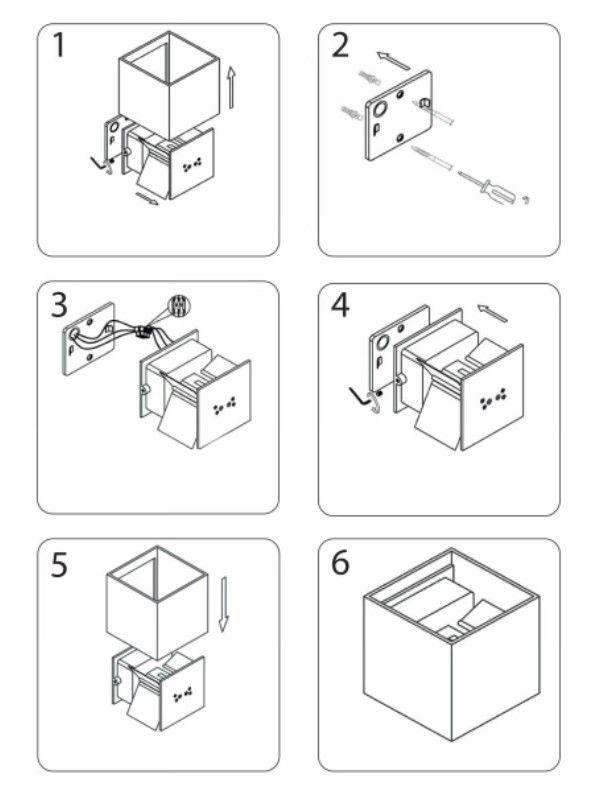 1

2

3

4

5

6