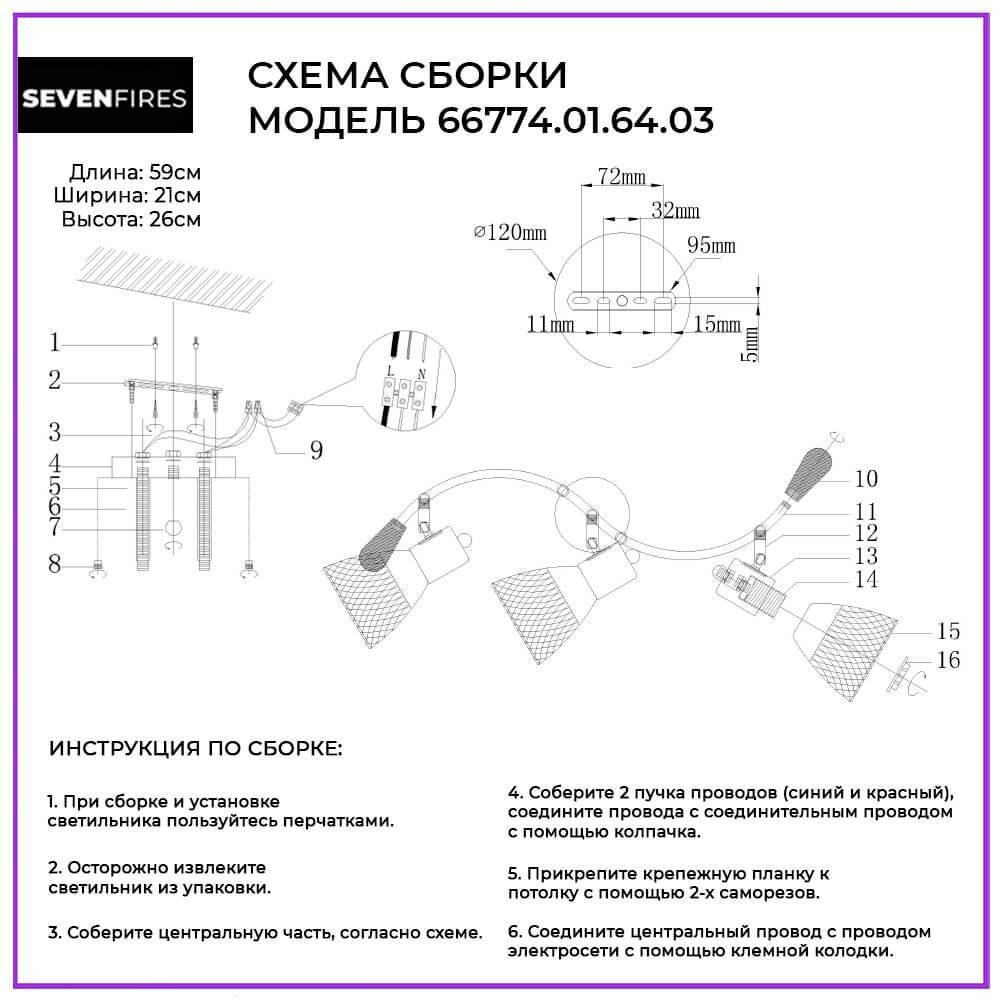 SEVENFIRES

СХЕМА СБОРКИ
МОДЕЛЬ 66774.01.64.03

Длина: 59см
Ширина: 21см
Высота: 26см

72mm
32mm
⌀120mm
95mm
11mm
15mm
5mm

1
2
3
4
5
6
7
8
9
L
N
10
11
12
13
14
15
16

ИНСТРУКЦИЯ ПО СБОРКЕ:

1. При сборке и установке светильника пользуйтесь перчатками.

2. Осторожно извлеките светильник из упаковки.

3. Соберите центральную часть, согласно схеме.

4. Соберите 2 пучка проводов (синий и красный), соедините провода с соединительным проводом с помощью колпачка.

5. Прикрепите крепежную планку к потолку с помощью 2-х саморезов.

6. Соедините центральный провод с проводом электросети с помощью клемной колодки.