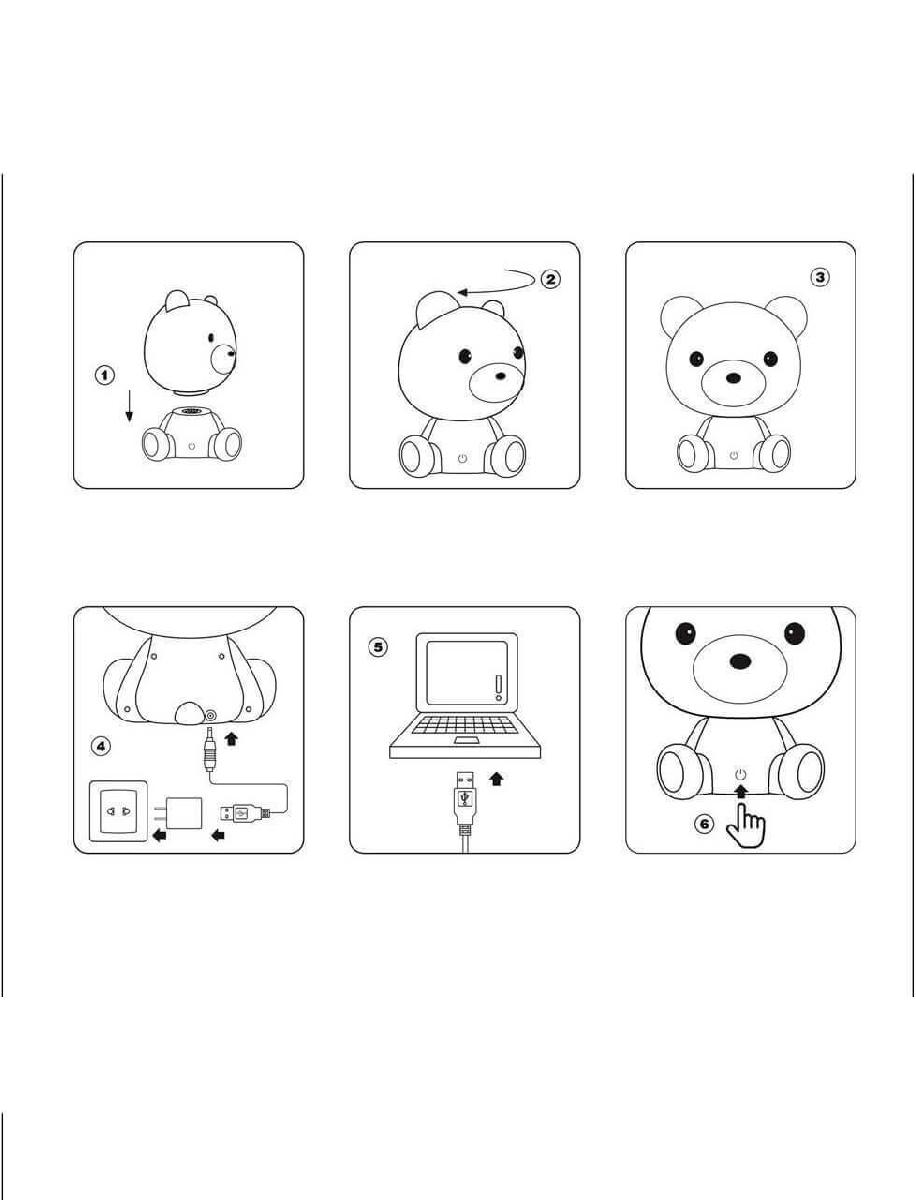 1
2
3
4
5
6