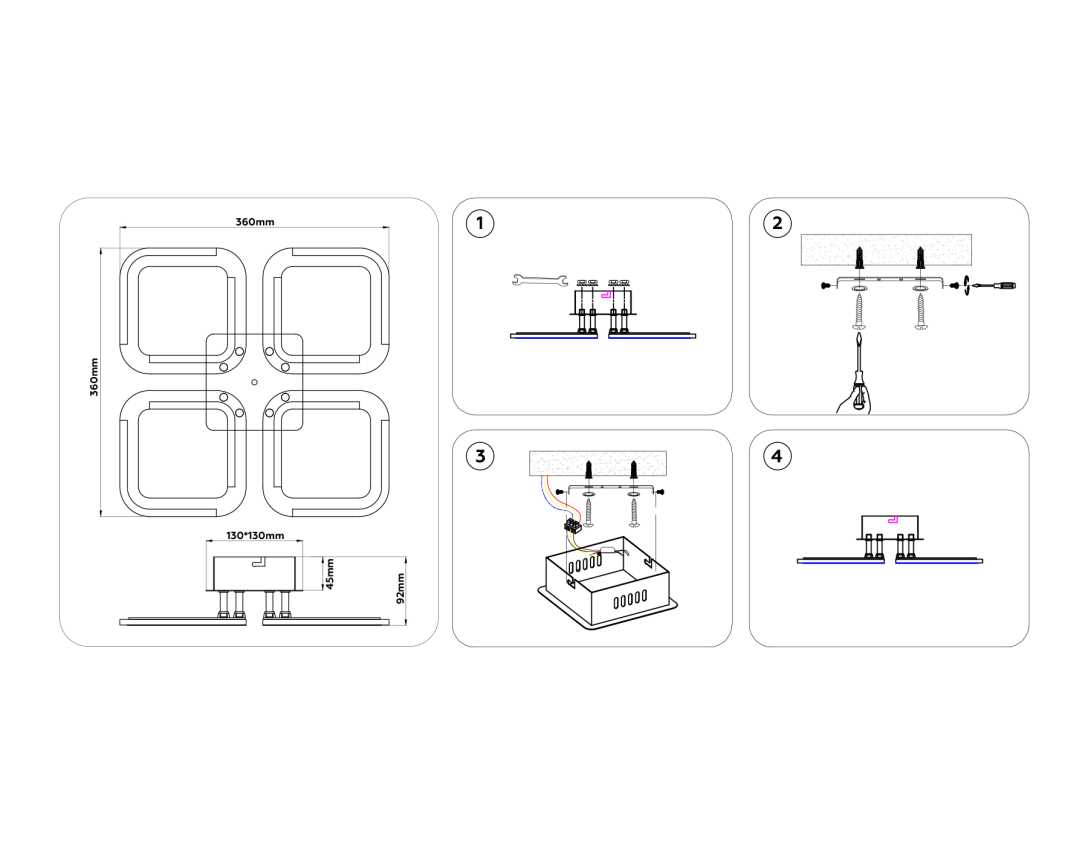 360mm

360mm

130*130mm

45mm

92mm

1

2

3

4