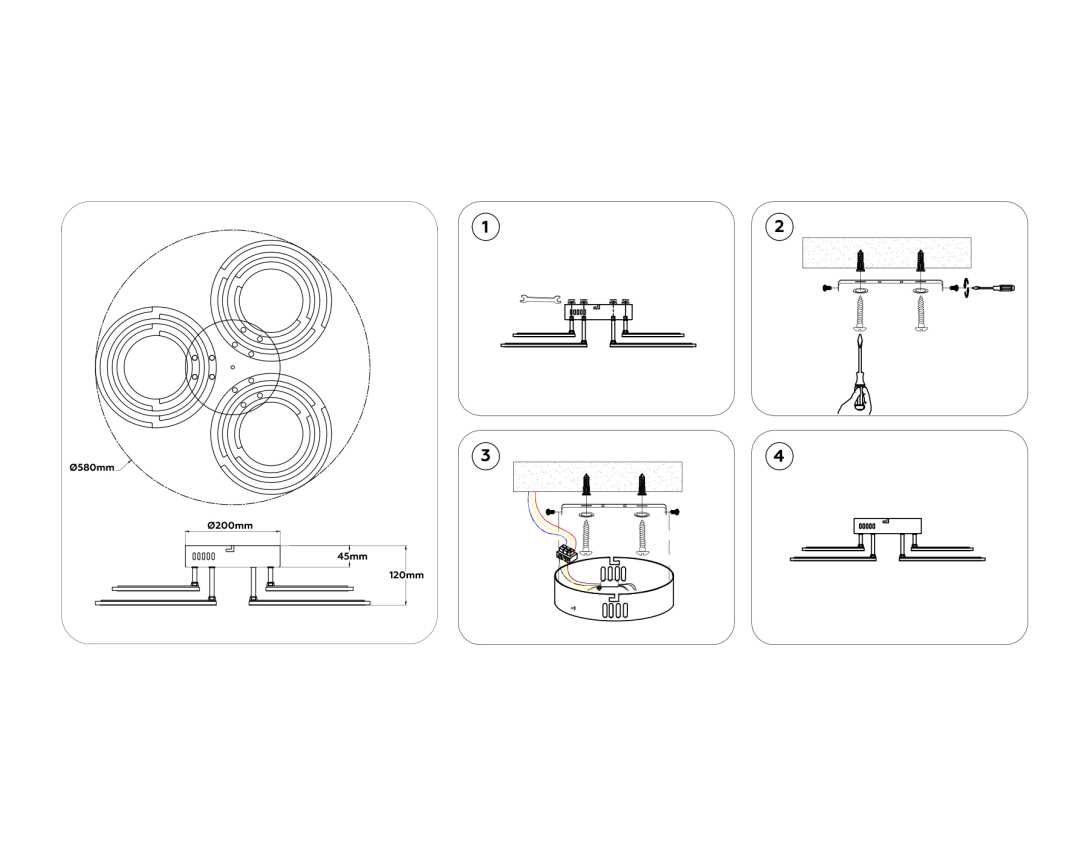 Ø580mm

Ø200mm

45mm

120mm

1

2

3

4