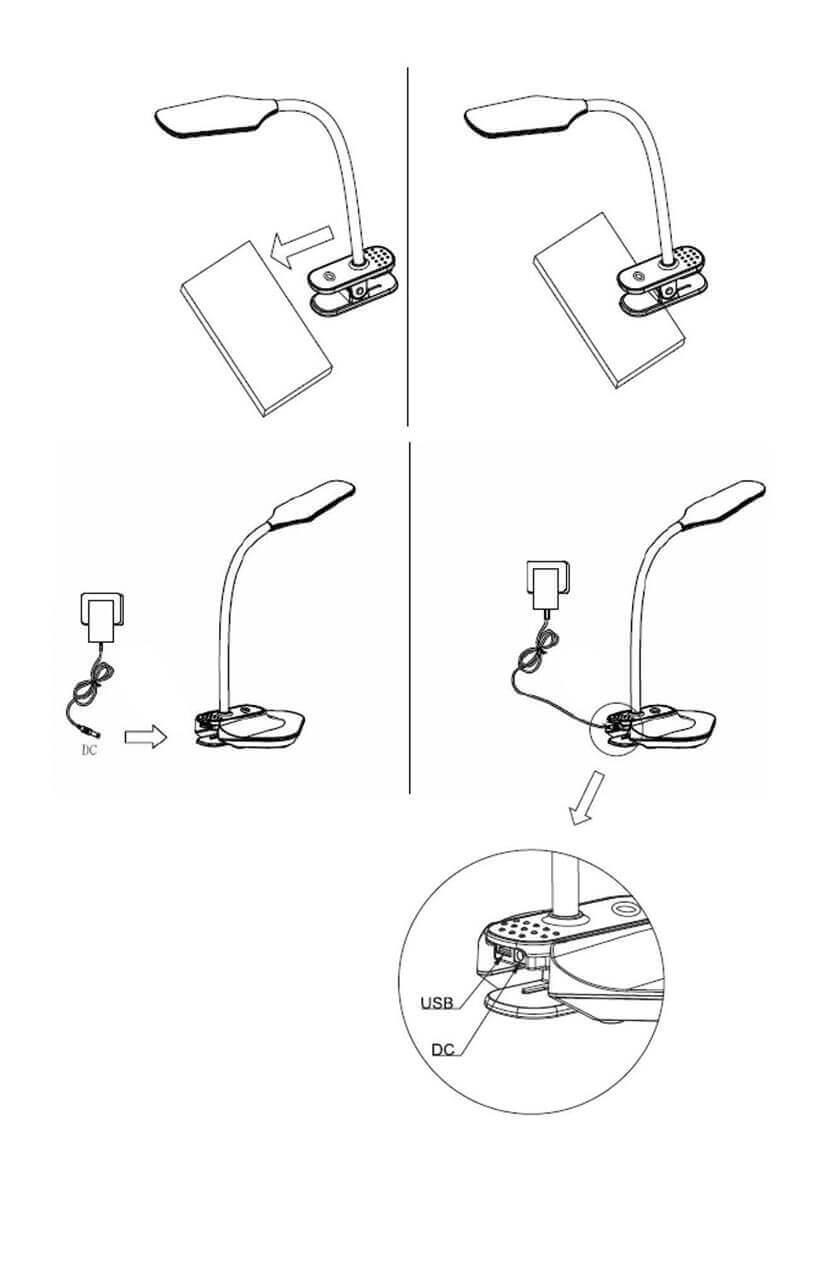 DC

USB

DC