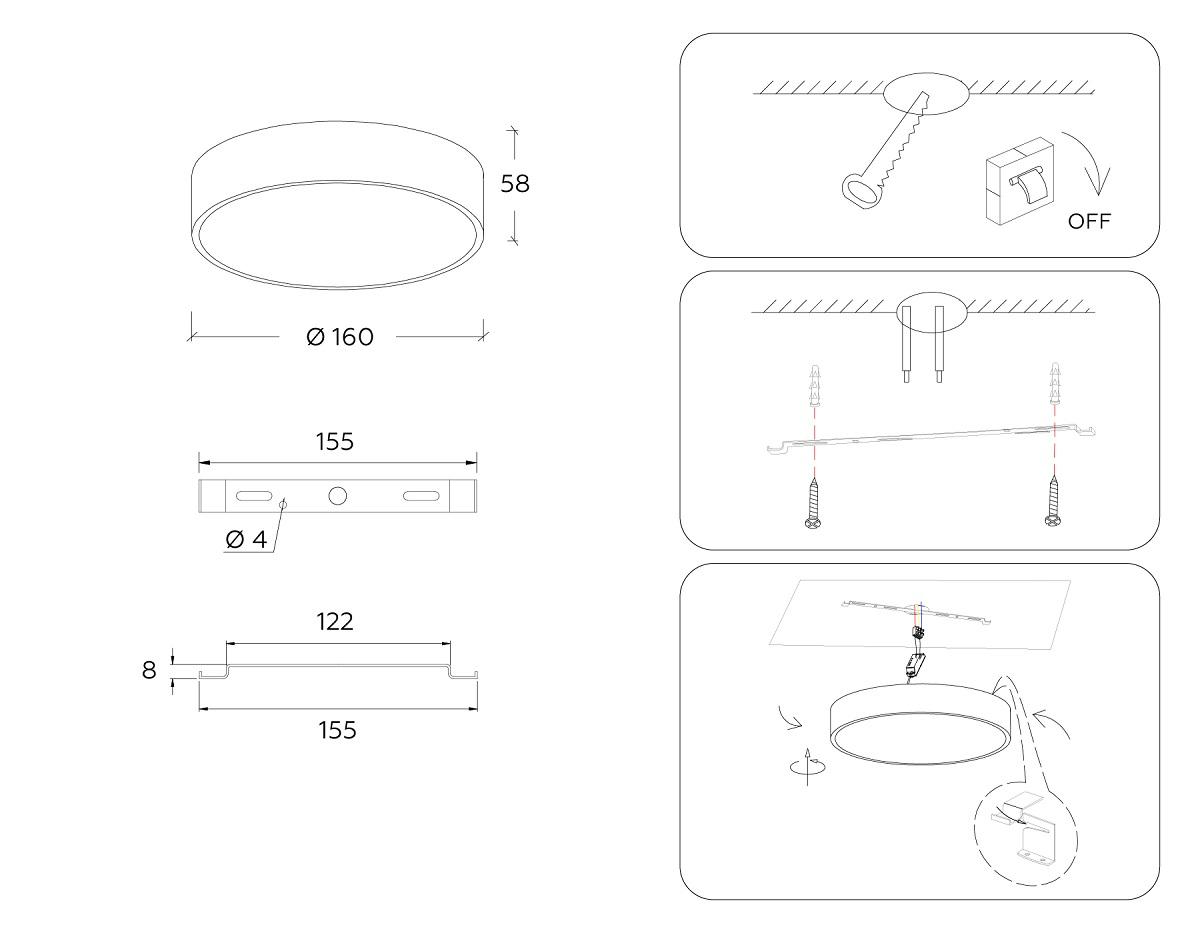 58

Ø 160

155

Ø 4

122

8

155

OFF