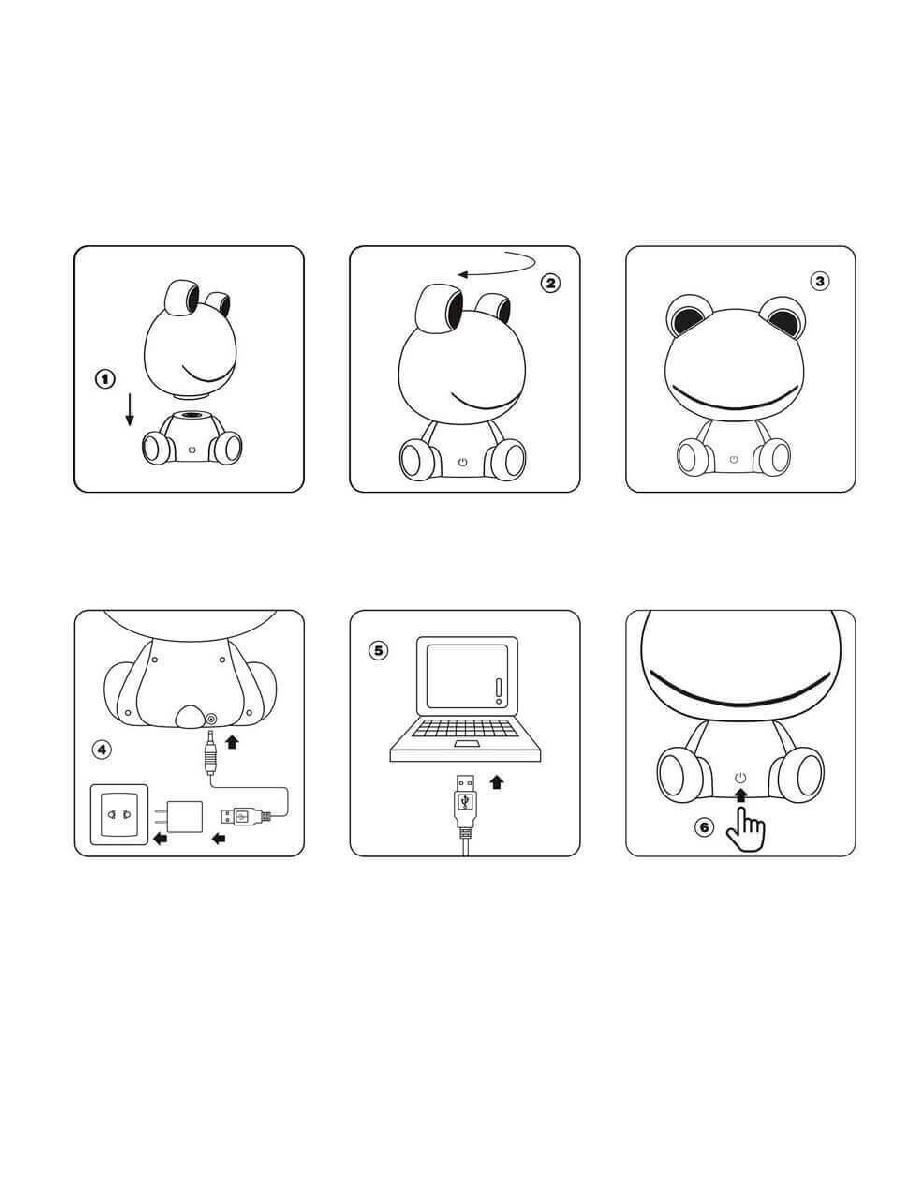 1

2

3

4

5

6