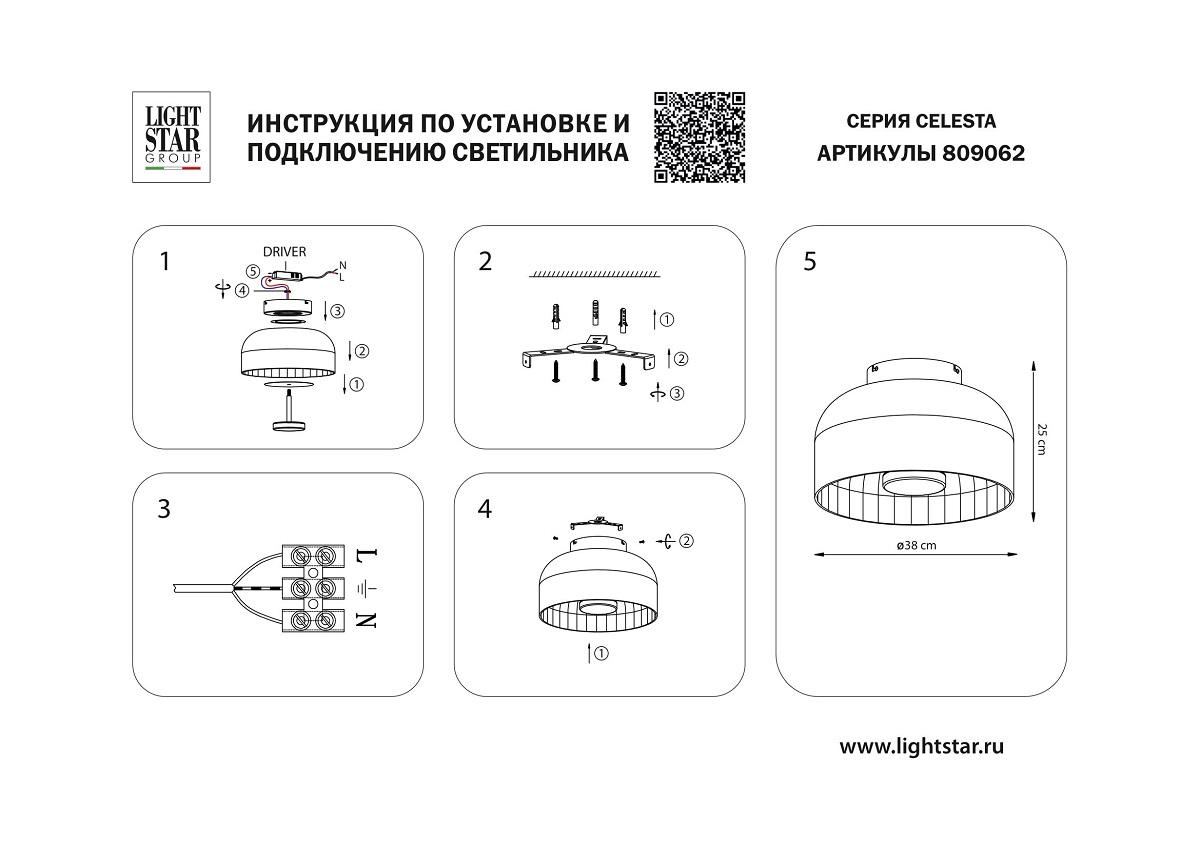 LIGHT STAR GROUP

ИНСТРУКЦИЯ ПО УСТАНОВКЕ И ПОДКЛЮЧЕНИЮ СВЕТИЛЬНИКА

СЕРИЯ CELESTA
АРТИКУЛЫ 809062

1
DRIVER
N
L
⑤
④
③
②
①

2
①
②
③

3
L
N

4
②
①

5
25 cm
ø38 cm

www.lightstar.ru