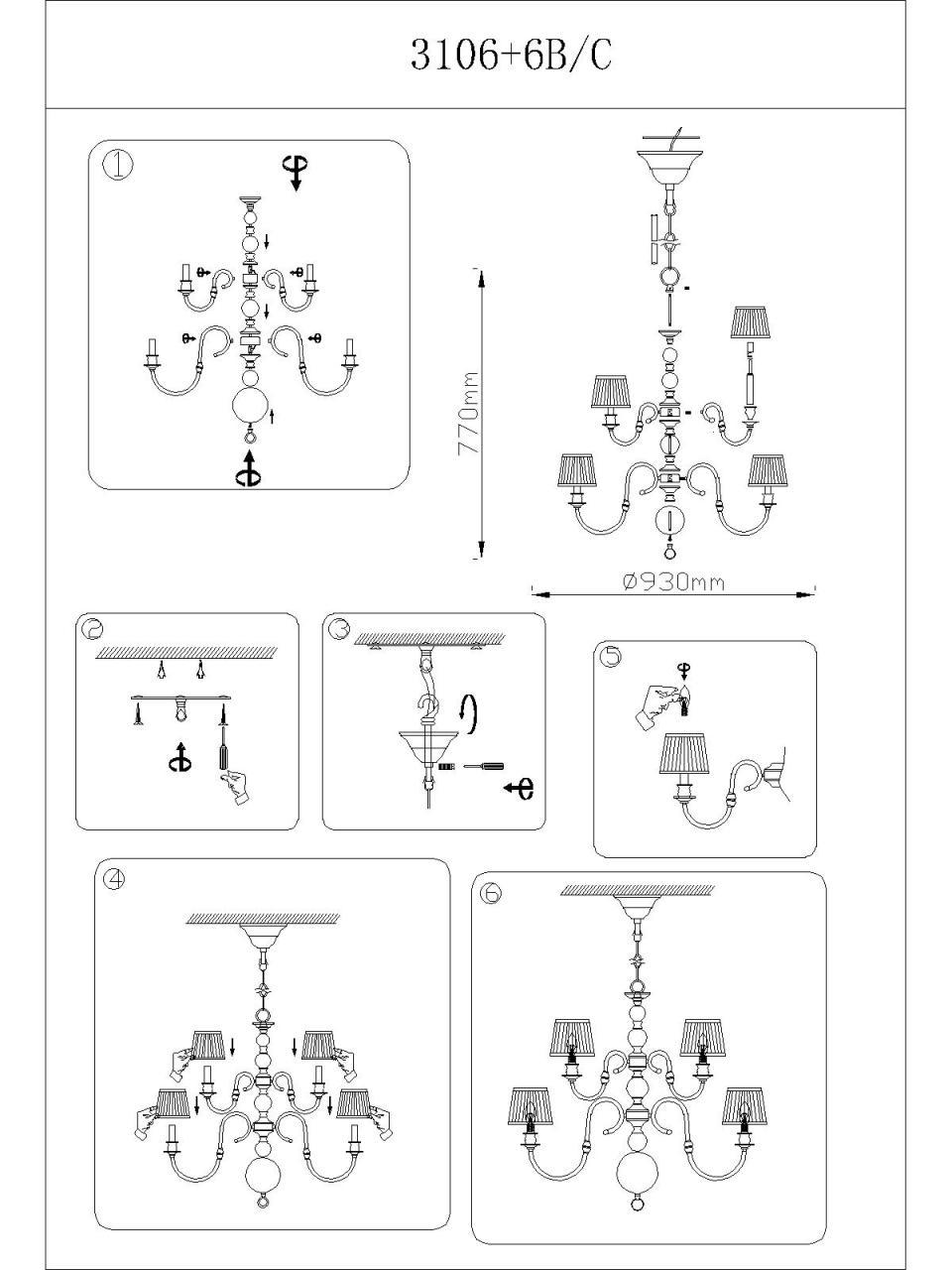 3106+6B/C

①

770mm

Ø930mm

②

③

⑤

④

⑥