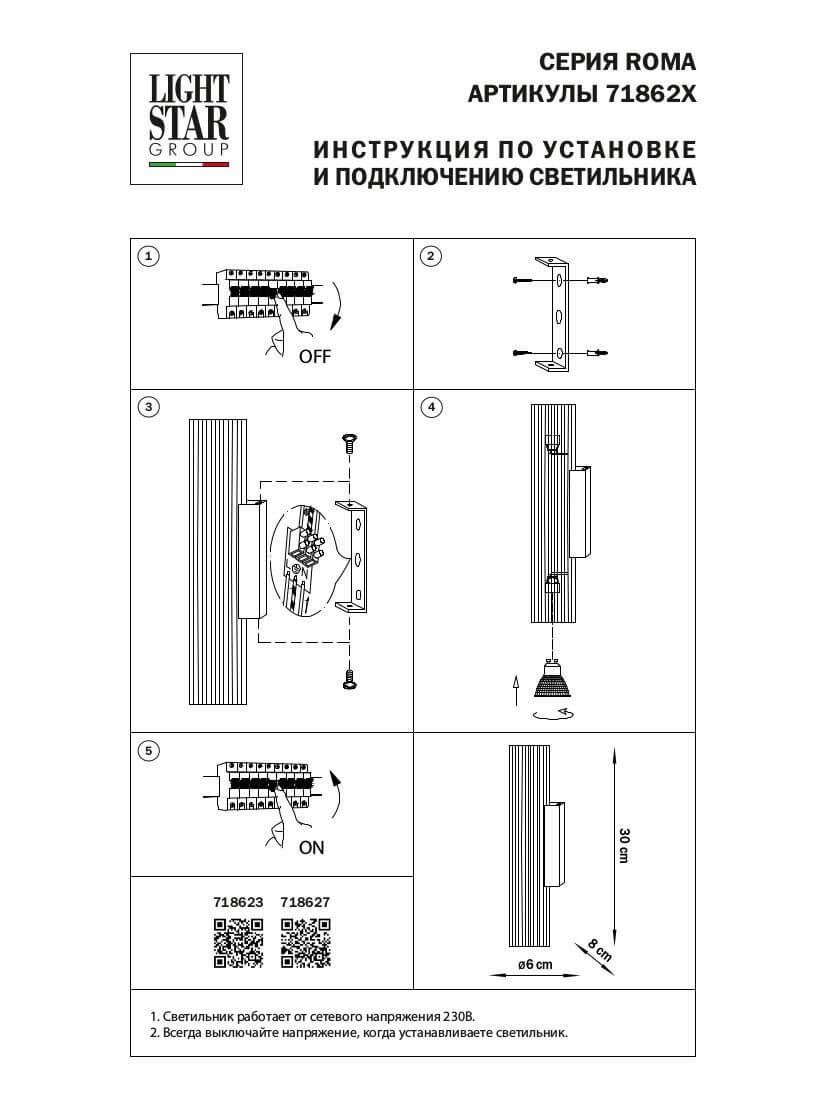 LIGHT STAR GROUP

СЕРИЯ ROMA
АРТИКУЛЫ 71862X

ИНСТРУКЦИЯ ПО УСТАНОВКЕ
И ПОДКЛЮЧЕНИЮ СВЕТИЛЬНИКА

1

OFF

2

3

4

5

ON

718623 718627

30 cm

8 cm

ø6 cm

1. Светильник работает от сетевого напряжения 230В.
2. Всегда выключайте напряжение, когда устанавливаете светильник.