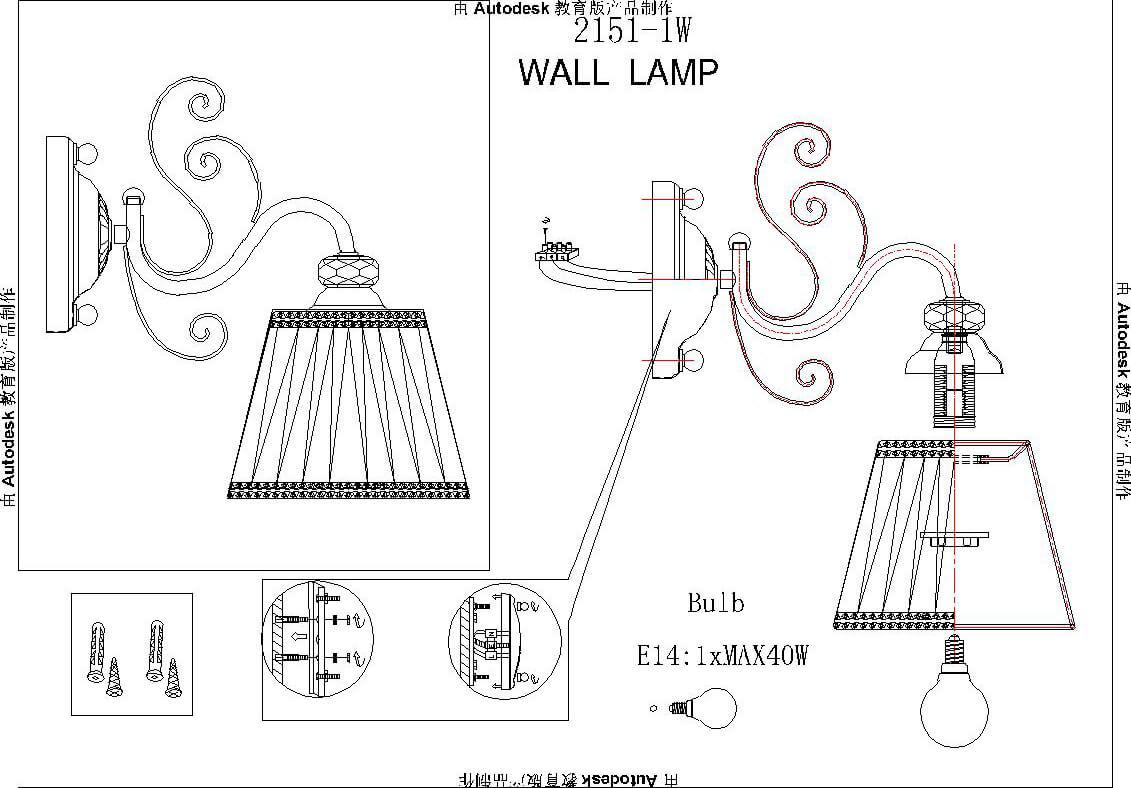 由 Autodesk 教育版产品制作

2151-1W

WALL LAMP

由 Autodesk 教育版产品制作

由 Autodesk 教育版产品制作

Bulb

E14:1xMAX40W

由 Autodesk 教育版产品制作