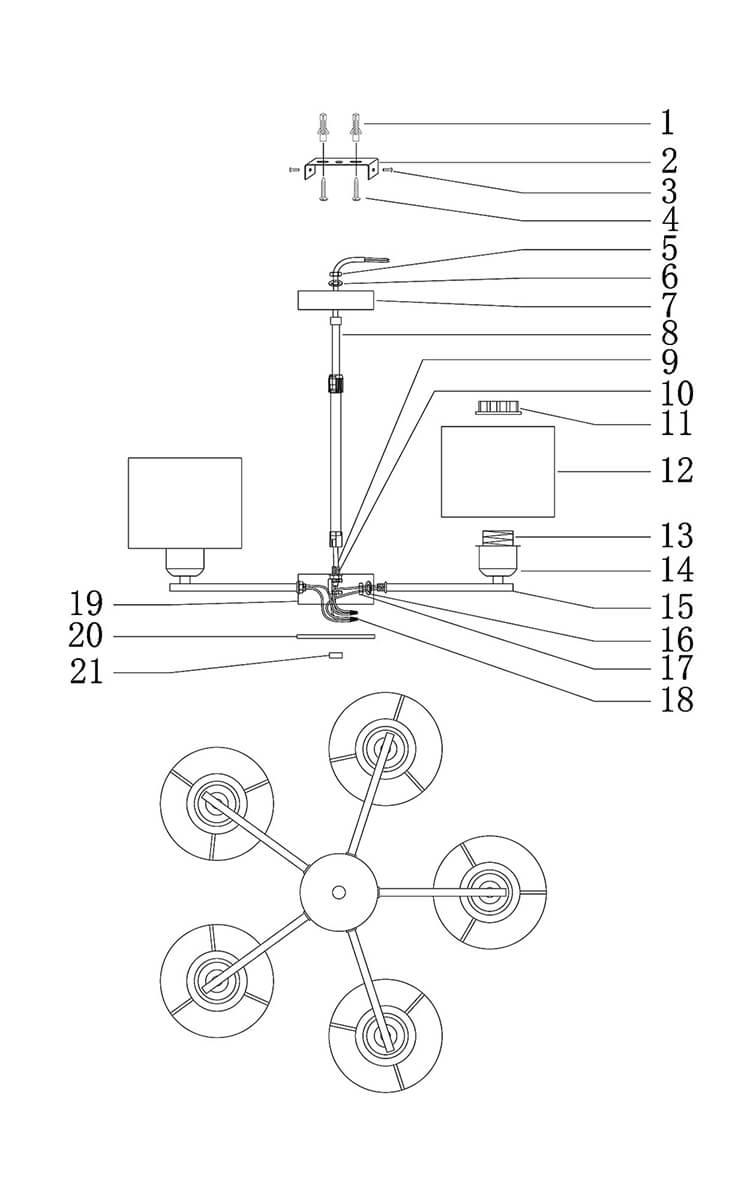 1
2
3
4
5
6
7
8
9
10
11
12
13
14
15
16
17
18
19
20
21