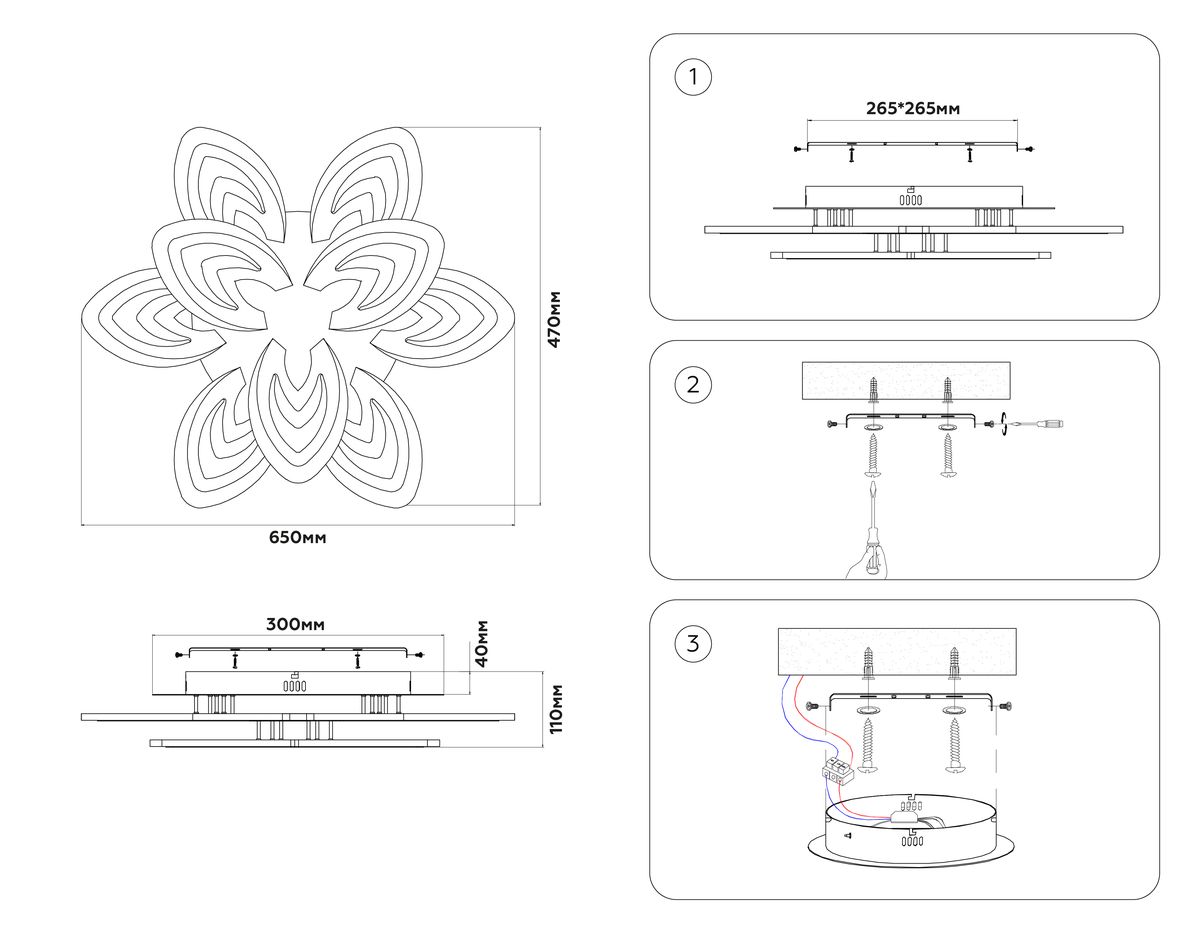 470мм

650мм

300мм

40мм

110мм

1

265*265мм

2

3