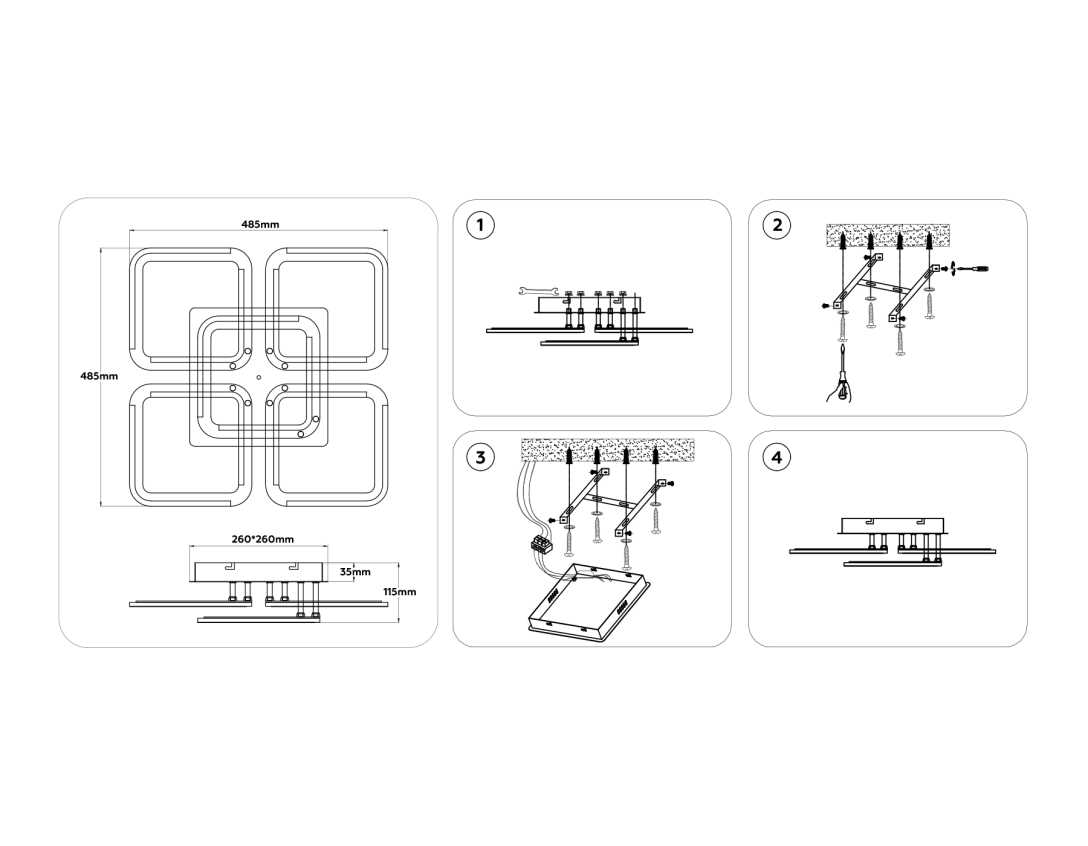 485mm

485mm

260*260mm

35mm

115mm

1

2

3

4